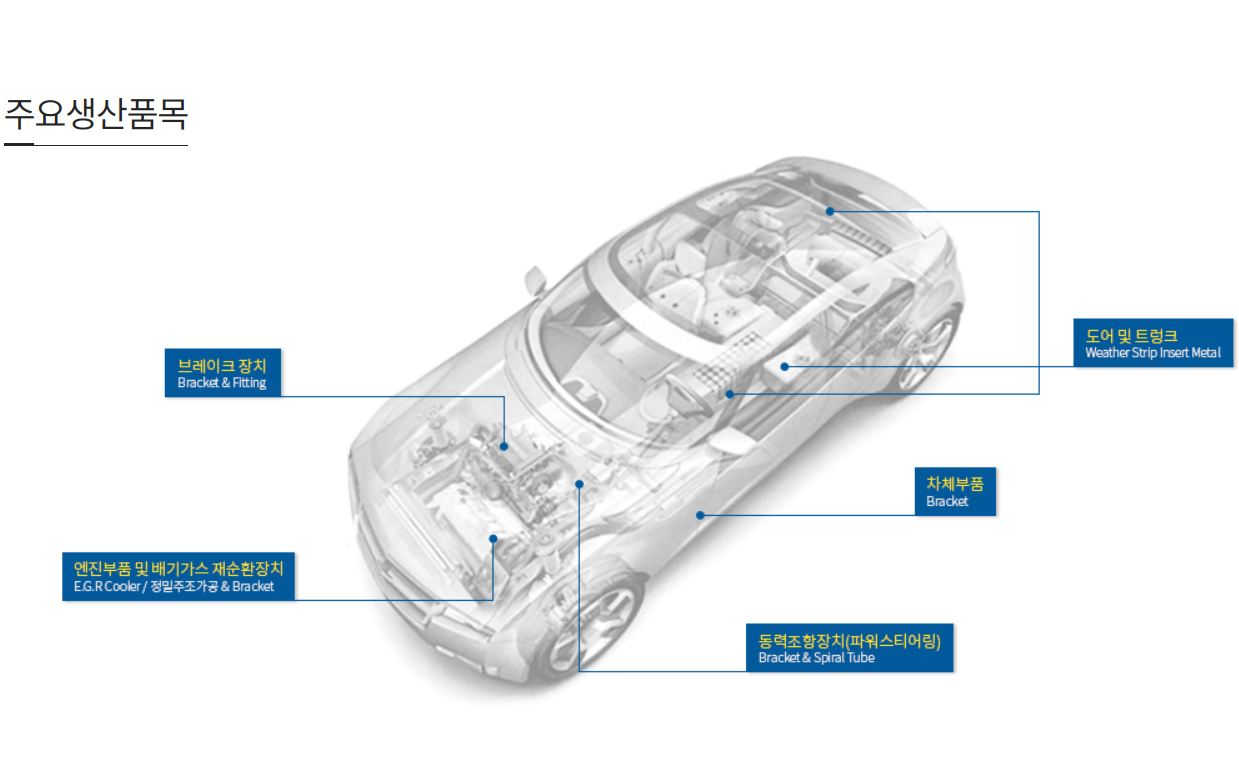 주요생산품목

도어 및 트렁크
Weather Strip Insert Metal

브레이크 장치
Bracket & Fitting

차체부품
Bracket

엔진부품 및 배기가스 재순환장치
E.G.R Cooler / 정밀주조가공 & Bracket

동력조향장치(파워스티어링)
Bracket & Spiral Tube